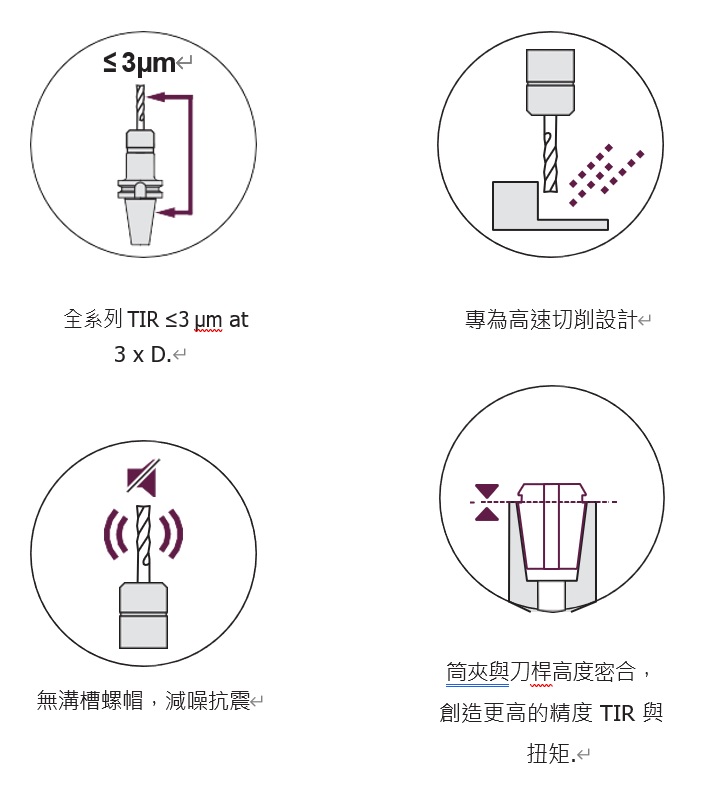 ≤ 3µm

全系列 TIR ≤3 µm at 3 x D.

專為高速切削設計

無溝槽螺帽，減噪抗震

筒夾與刀桿高度密合，創造更高的精度 TIR 與扭矩.